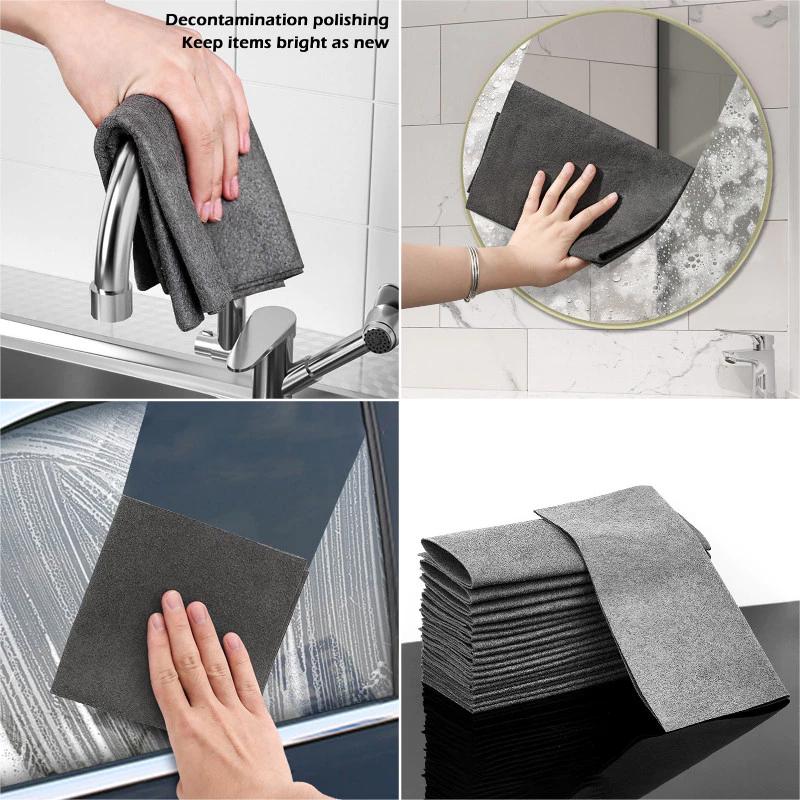 Decontamination polishing
Keep items bright as new